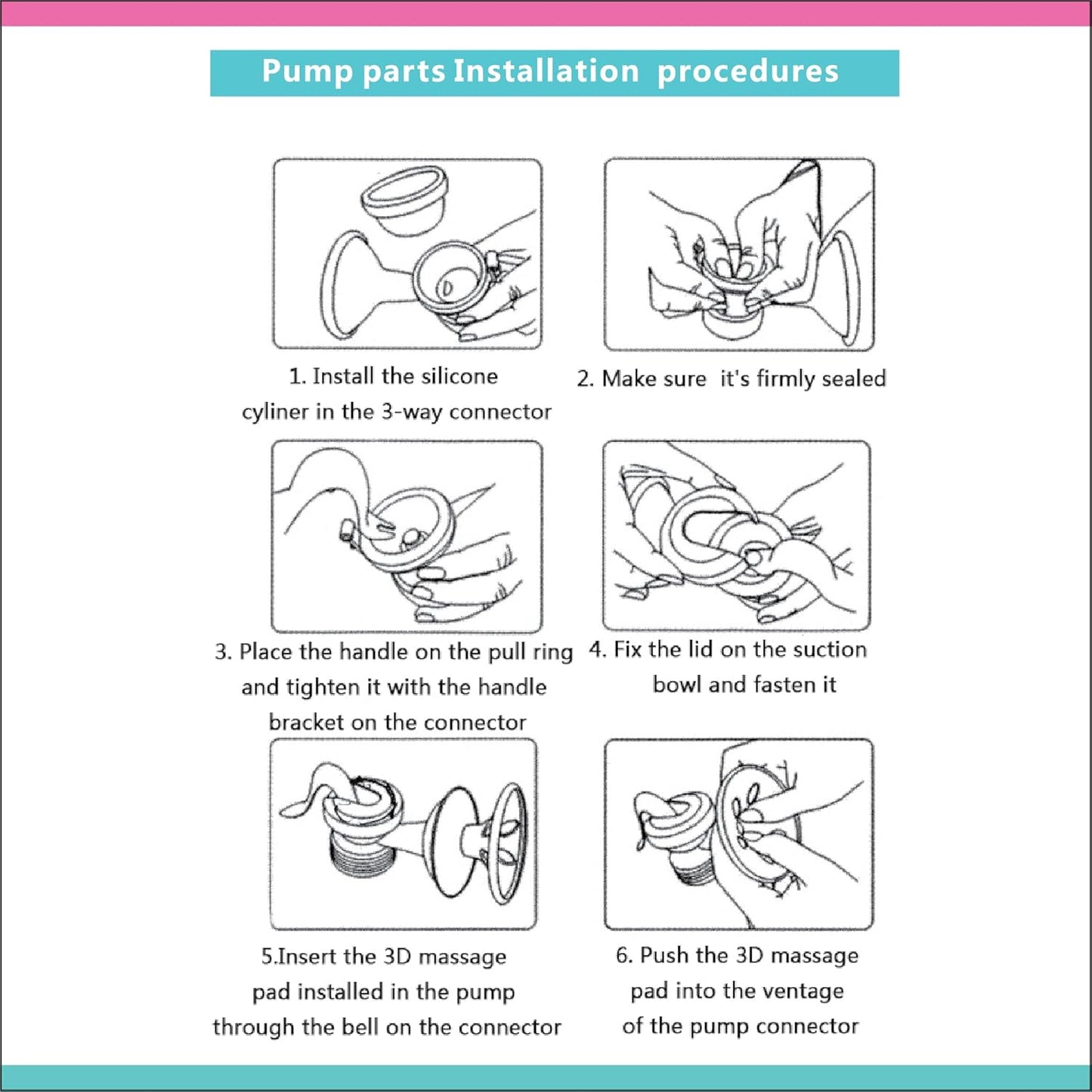 Pump parts Installation procedures

1. Install the silicone cyliner in the 3-way connector

2. Make sure it's firmly sealed

3. Place the handle on the pull ring and tighten it with the handle bracket on the connector

4. Fix the lid on the suction bowl and fasten it

5.Insert the 3D massage pad installed in the pump through the bell on the connector

6. Push the 3D massage pad into the ventage of the pump connector